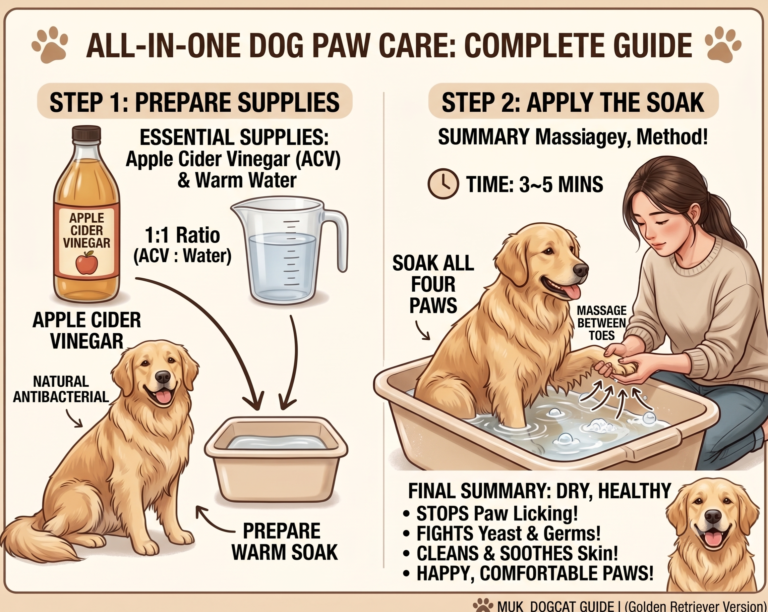 ALL-IN-ONE DOG PAW CARE: COMPLETE GUIDE

STEP 1: PREPARE SUPPLIES

ESSENTIAL SUPPLIES:
Apple Cider Vinegar (ACV) & Warm Water

APPLE CIDER VINEGAR

1:1 Ratio
(ACV : Water)

APPLE CIDER VINEGAR

NATURAL ANTIBACTERIAL

PREPARE WARM SOAK

STEP 2: APPLY THE SOAK

SUMMARY Massiagey, Method!

TIME: 3~5 MINS

SOAK ALL FOUR PAWS

MASSAGE BETWEEN TOES

FINAL SUMMARY: DRY, HEALTHY
• STOPS Paw Licking!
• FIGHTS Yeast & Germs!
• CLEANS & SOOTHES Skin!
• HAPPY, COMFORTABLE PAWS!

MUK DOGCAT GUIDE | (Golden Retriever Version)